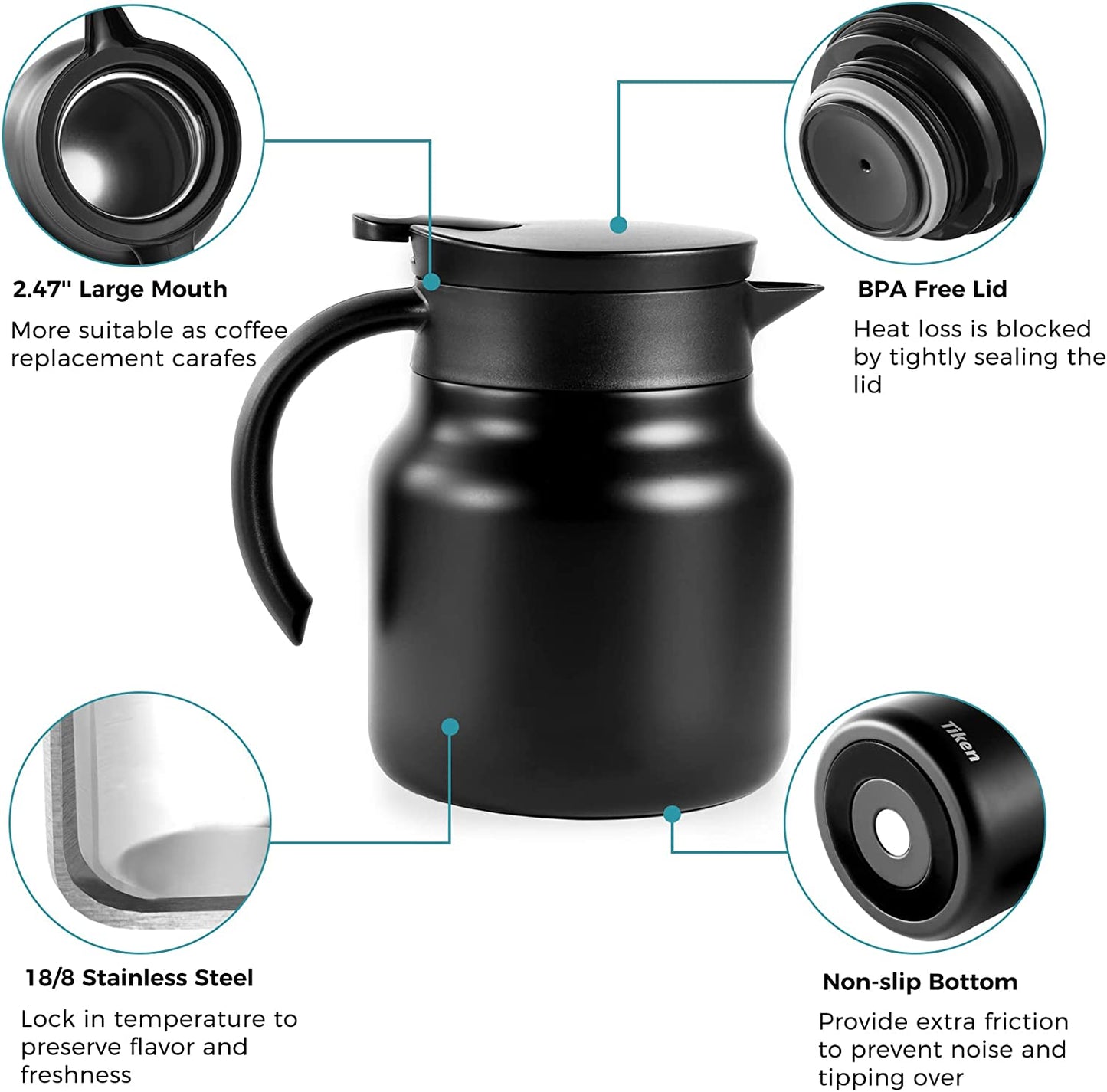 2.47'' Large Mouth

More suitable as coffee replacement carafes

BPA Free Lid

Heat loss is blocked by tightly sealing the lid

Tiken

18/8 Stainless Steel

Lock in temperature to preserve flavor and freshness

Non-slip Bottom

Provide extra friction to prevent noise and tipping over